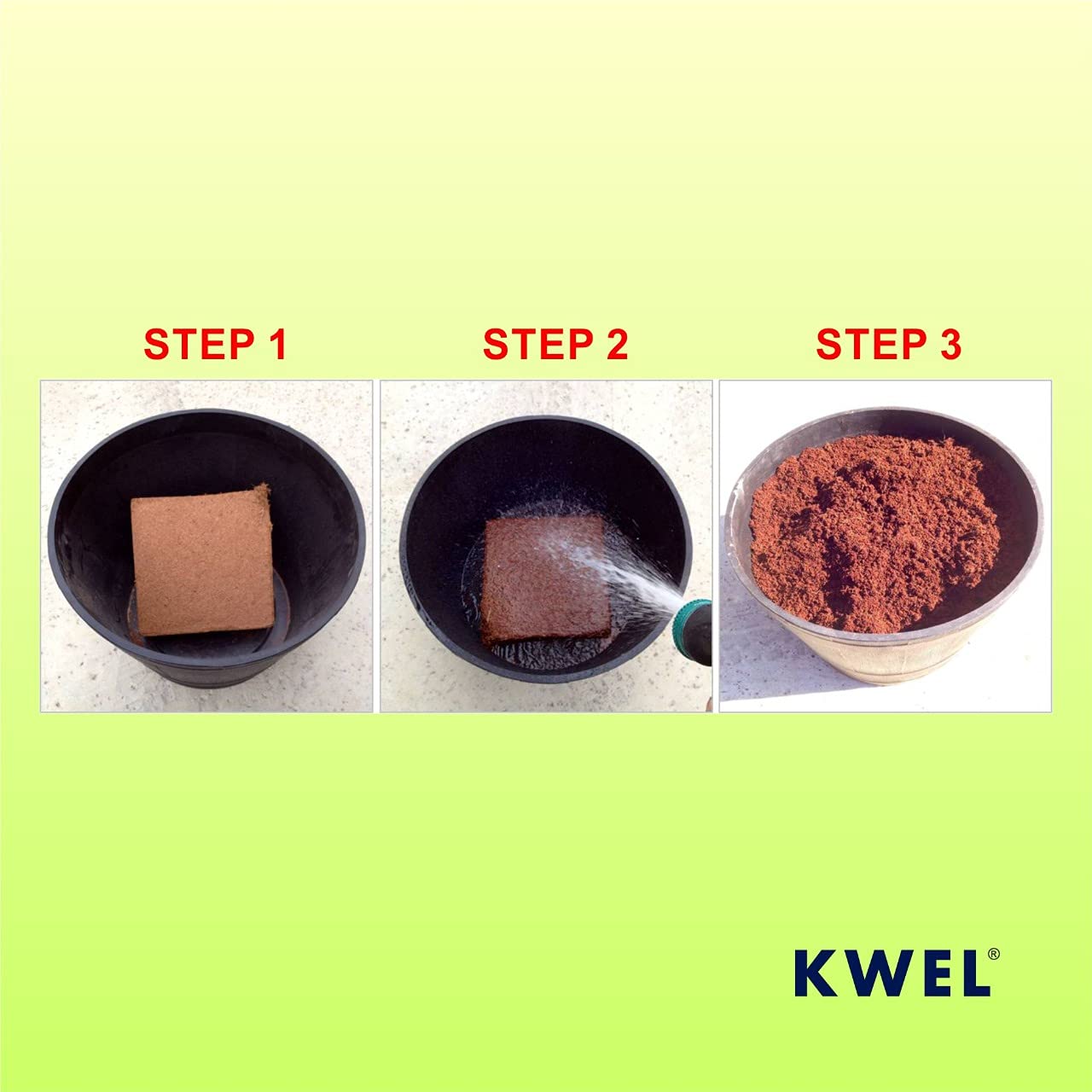 STEP 1

STEP 2

STEP 3

KWEL®