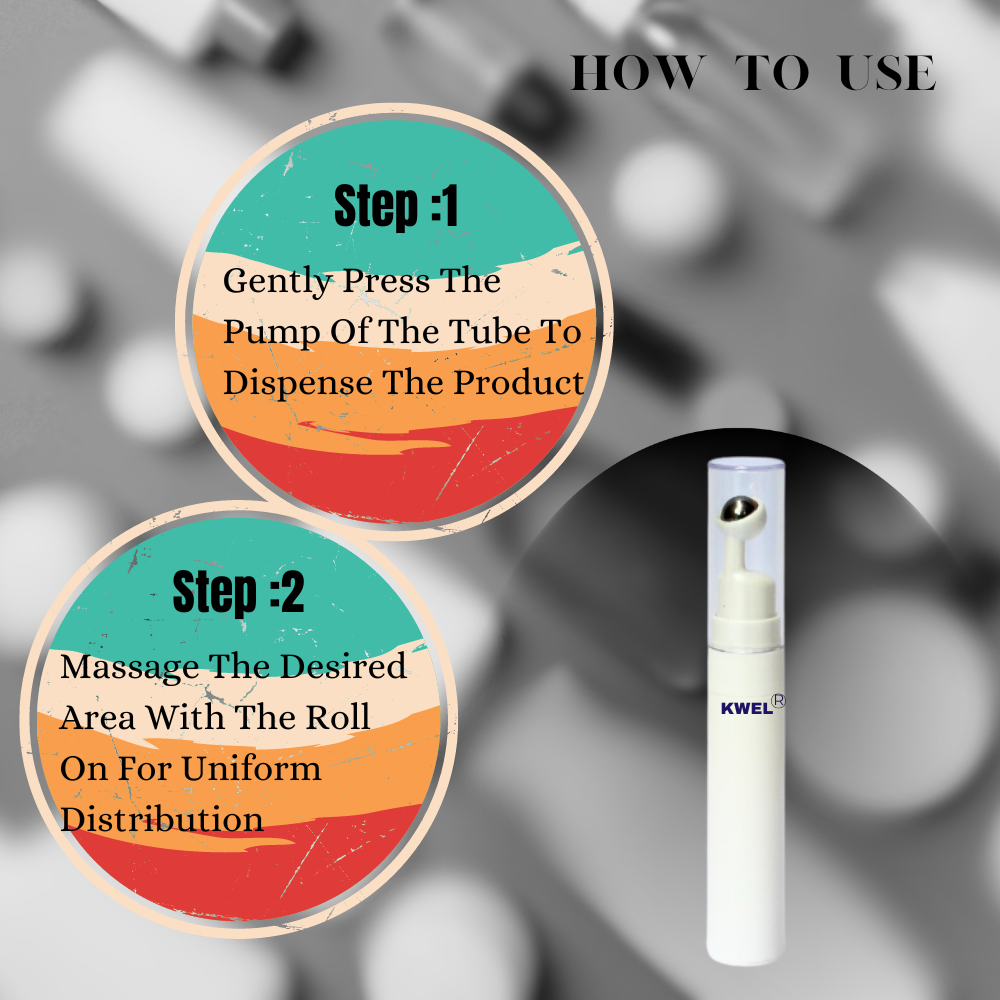 HOW TO USE

Step :1

Gently Press The Pump Of The Tube To Dispense The Product

Step :2

Massage The Desired Area With The Roll On For Uniform Distribution

KWEL®