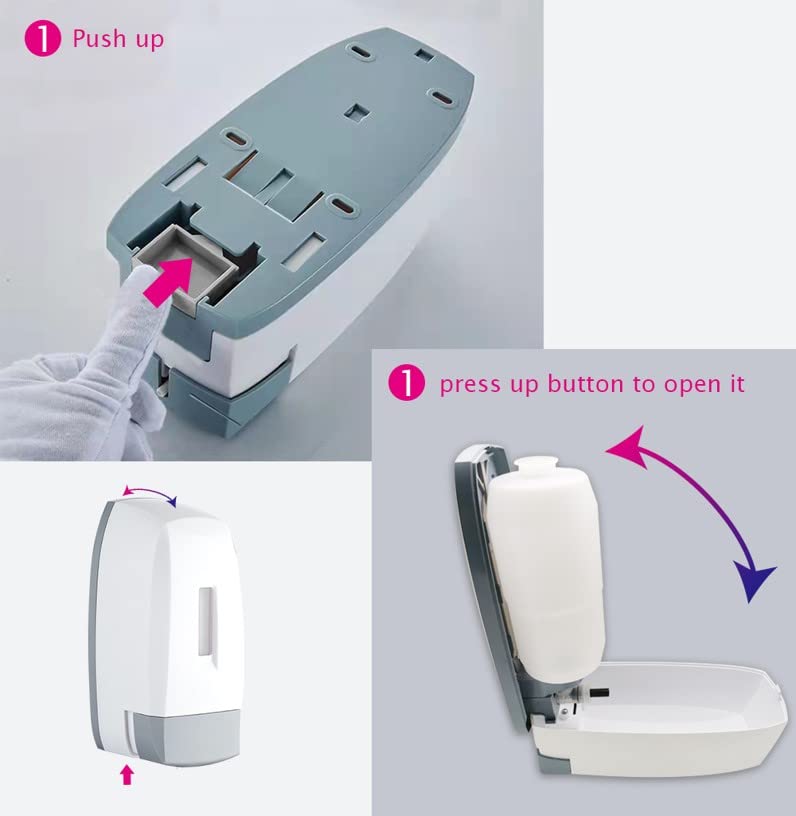 1 Push up

1 press up button to open it